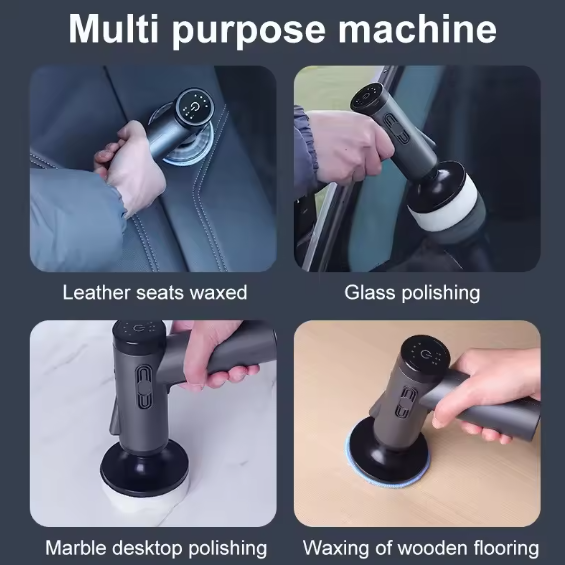 Multi purpose machine

Leather seats waxed

Glass polishing

Marble desktop polishing

Waxing of wooden flooring